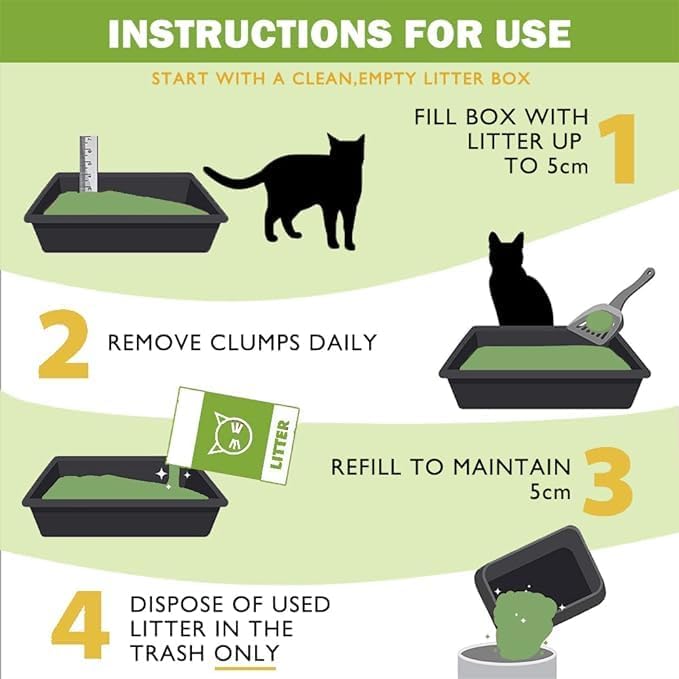 INSTRUCTIONS FOR USE

START WITH A CLEAN,EMPTY LITTER BOX

FILL BOX WITH LITTER UP TO 5cm 1

2 REMOVE CLUMPS DAILY

LITTER

REFILL TO MAINTAIN 5cm 3

4 DISPOSE OF USED LITTER IN THE TRASH ONLY